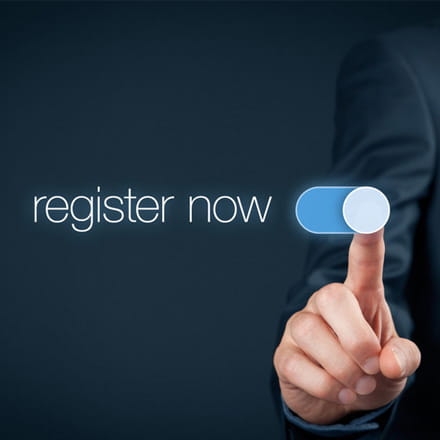 register now